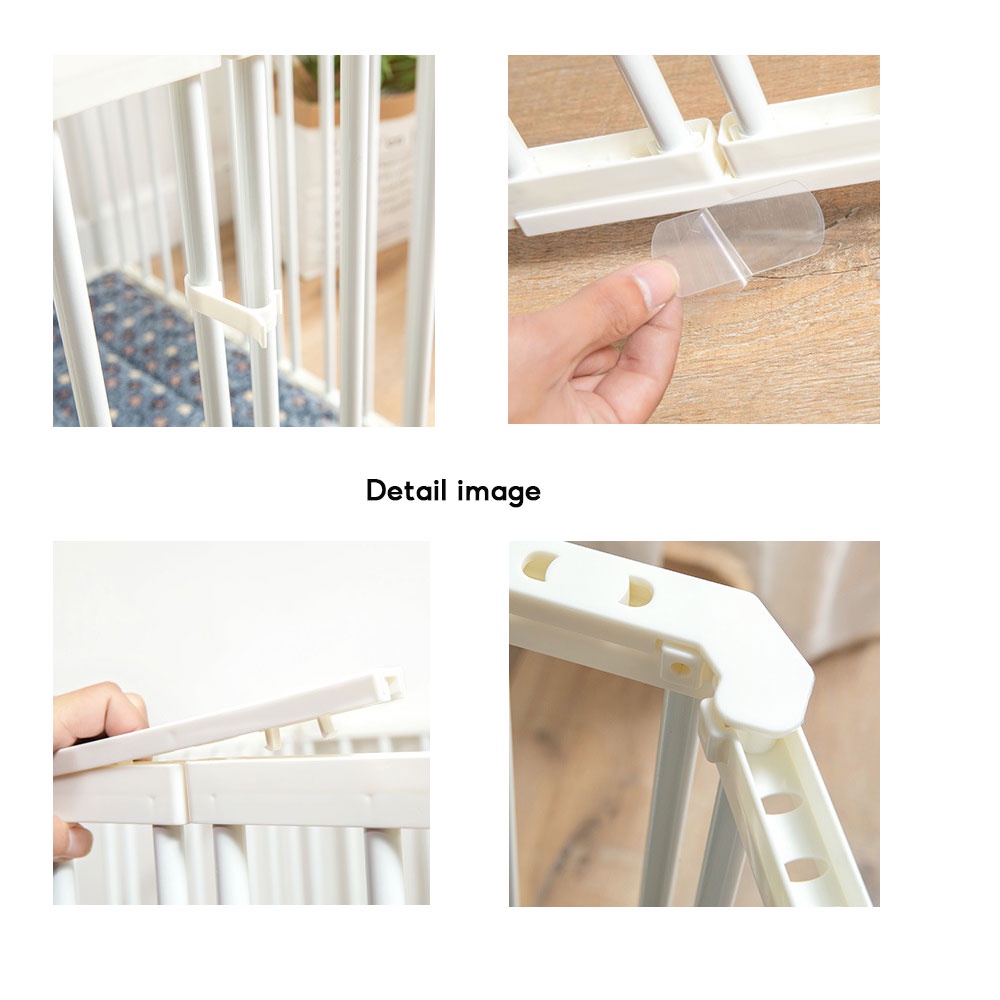 Detail image