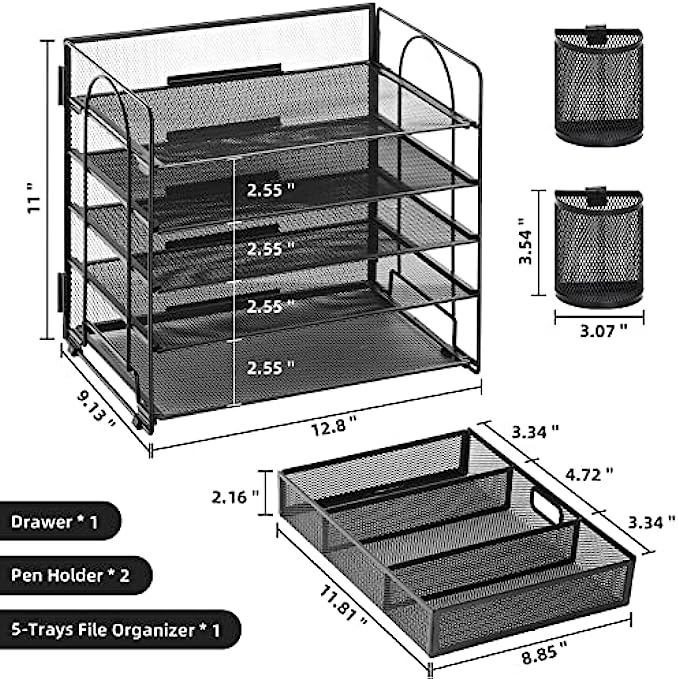 11 "
2.55 "
2.55 "
2.55 "
2.55 "
9.13 "
12.8 "
3.54 "
3.07 "
3.34 "
4.72 "
3.34 "
2.16 "
11.81 "
8.85 "
Drawer * 1
Pen Holder * 2
5-Trays File Organizer * 1