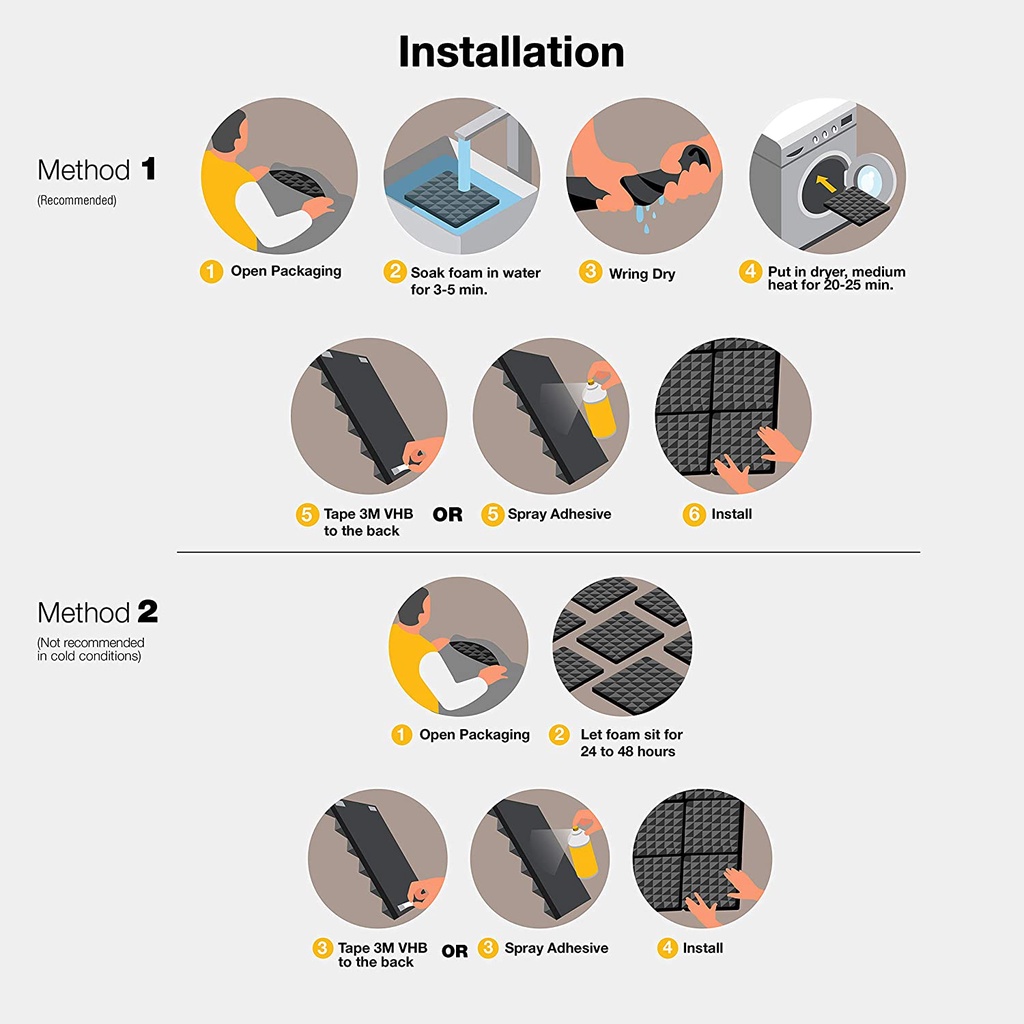 Installation

Method 1
(Recommended)

1 Open Packaging

2 Soak foam in water for 3-5 min.

3 Wring Dry

4 Put in dryer, medium heat for 20-25 min.

5 Tape 3M VHB to the back

OR

5 Spray Adhesive

6 Install

Method 2
(Not recommended in cold conditions)

1 Open Packaging

2 Let foam sit for 24 to 48 hours

3 Tape 3M VHB to the back

OR

3 Spray Adhesive

4 Install