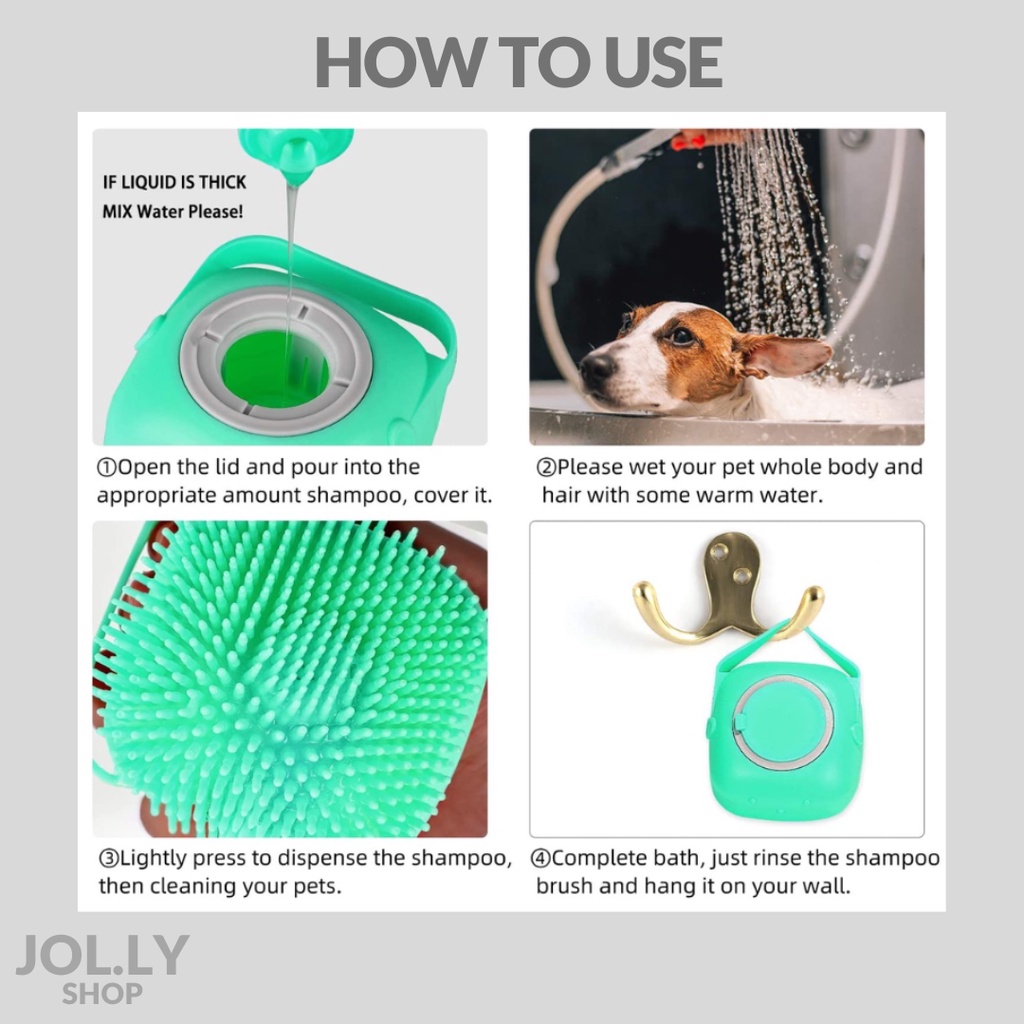 HOW TO USE

IF LIQUID IS THICK
MIX Water Please!

①Open the lid and pour into the appropriate amount shampoo, cover it.

②Please wet your pet whole body and hair with some warm water.

③Lightly press to dispense the shampoo, then cleaning your pets.

④Complete bath, just rinse the shampoo brush and hang it on your wall.

JOL.LY
SHOP